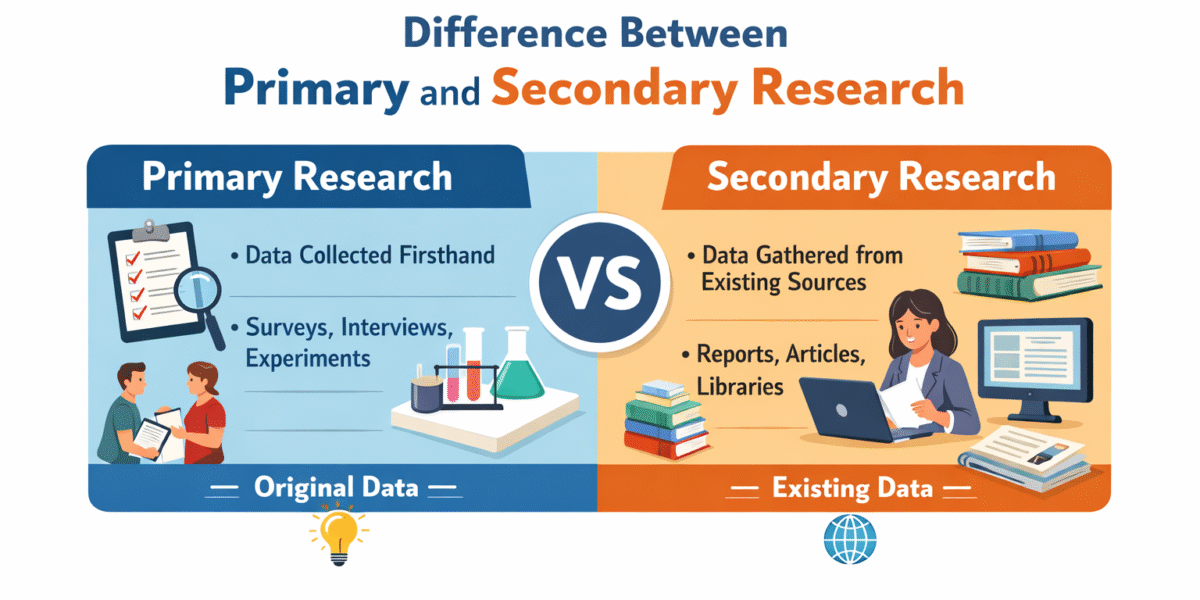 Difference Between
Primary and Secondary Research

Primary Research

• Data Collected Firsthand

• Surveys, Interviews, Experiments

— Original Data —

VS

Secondary Research

• Data Gathered from Existing Sources

• Reports, Articles, Libraries

— Existing Data —